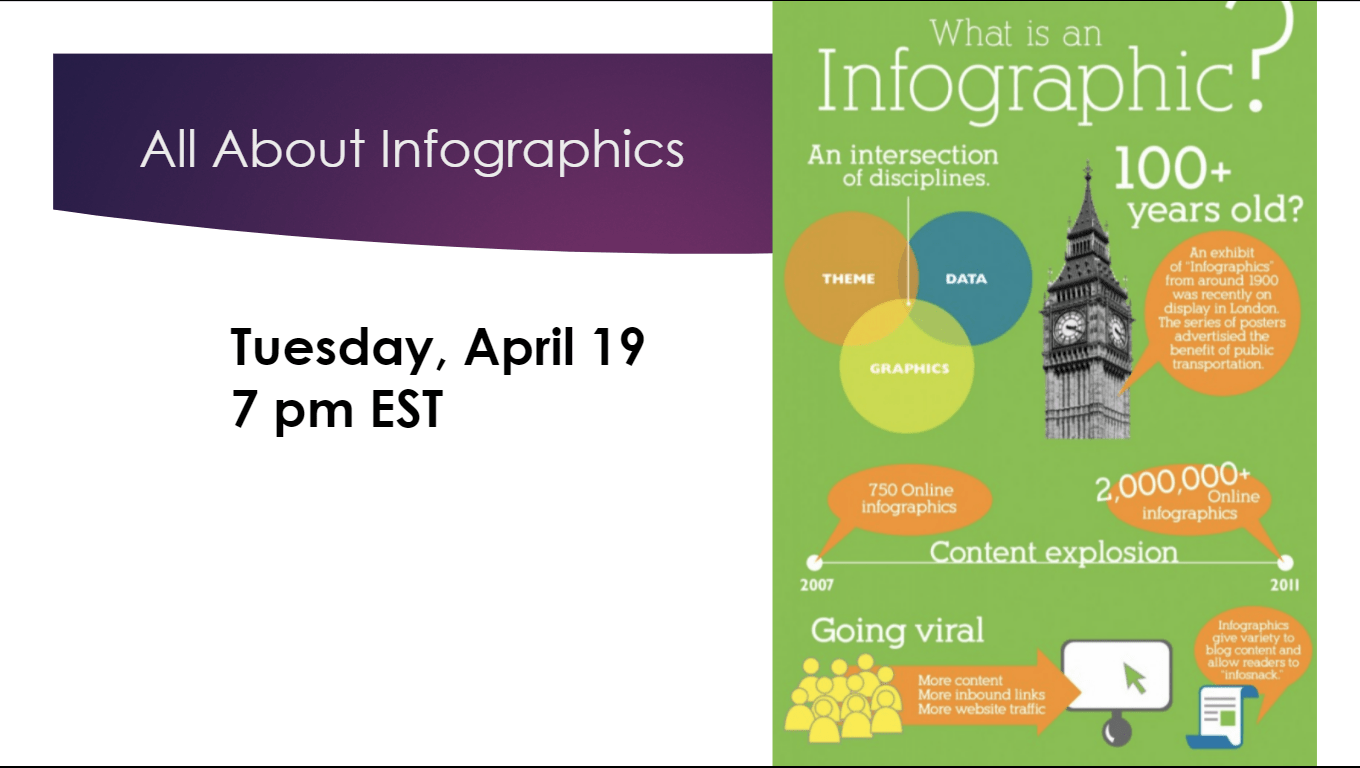 All About Infographics

Tuesday, April 19
7 pm EST

What is an Infographic?

An intersection of disciplines.

THEME

DATA

GRAPHICS

100+ years old?

An exhibit of "Infographics" from around 1900 was recently on display in London. The series of posters advertised the benefit of public transportation.

750 Online infographics

2,000,000+ Online infographics

Content explosion

2007

2011

Going viral

More content
More inbound links
More website traffic

Infographics give variety to blog content and allow readers to "infosnack."